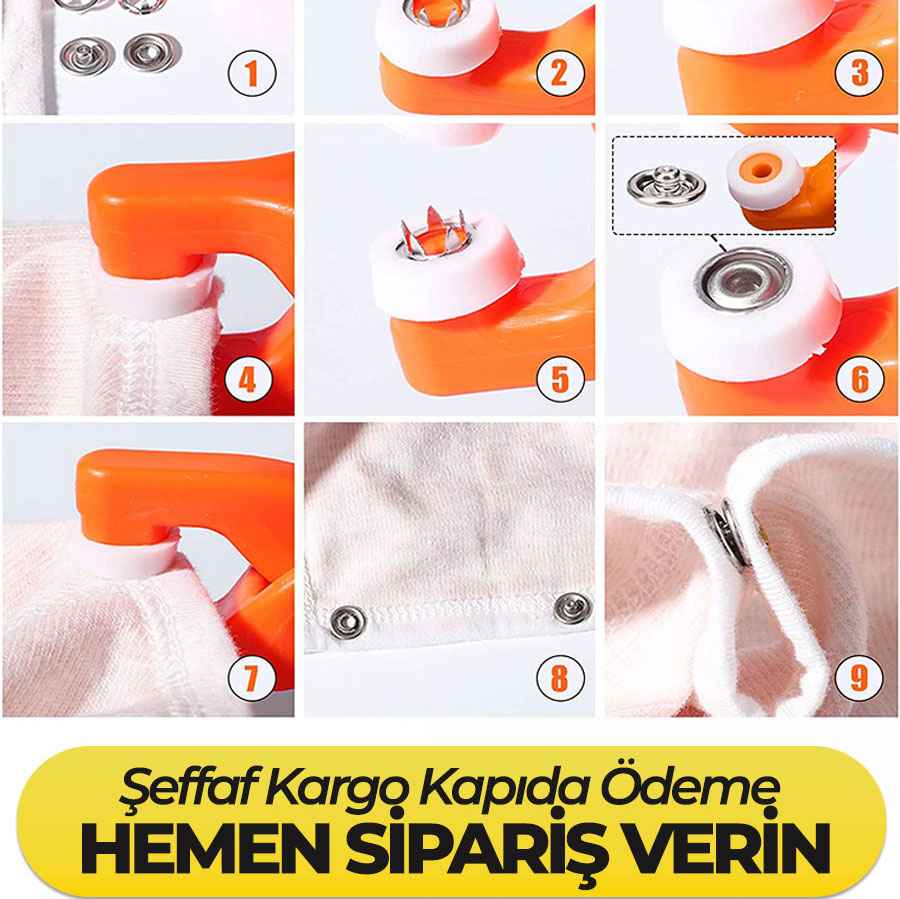 1
2
3
4
5
6
7
8
9

Şeffaf Kargo Kapıda Ödeme
HEMEN SİPARİŞ VERİN